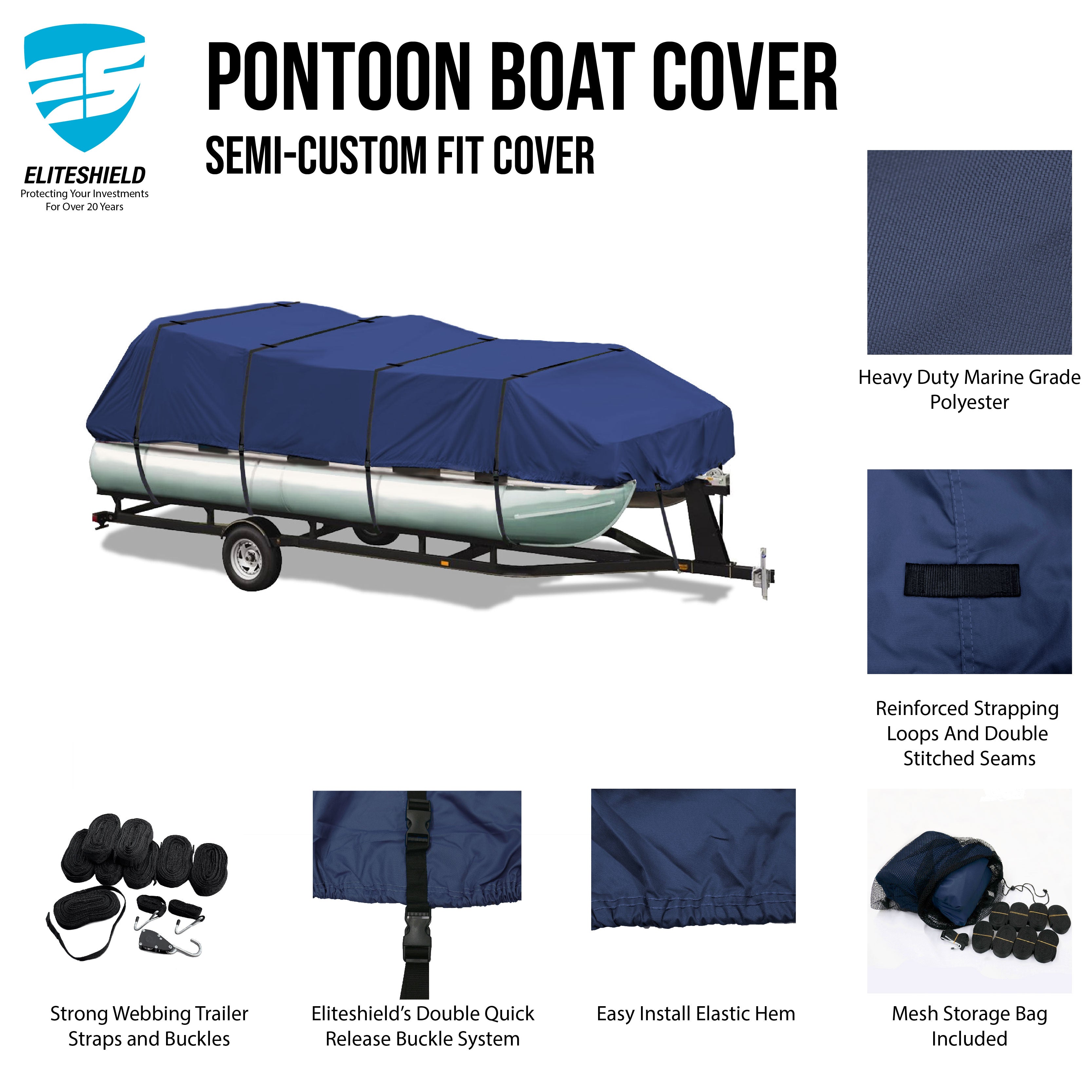 ELITESHIELD
Protecting Your Investments For Over 20 Years

PONTOON BOAT COVER
SEMI-CUSTOM FIT COVER

Heavy Duty Marine Grade Polyester

Reinforced Strapping Loops And Double Stitched Seams

Strong Webbing Trailer Straps and Buckles

Eliteshield's Double Quick Release Buckle System

Easy Install Elastic Hem

Mesh Storage Bag Included