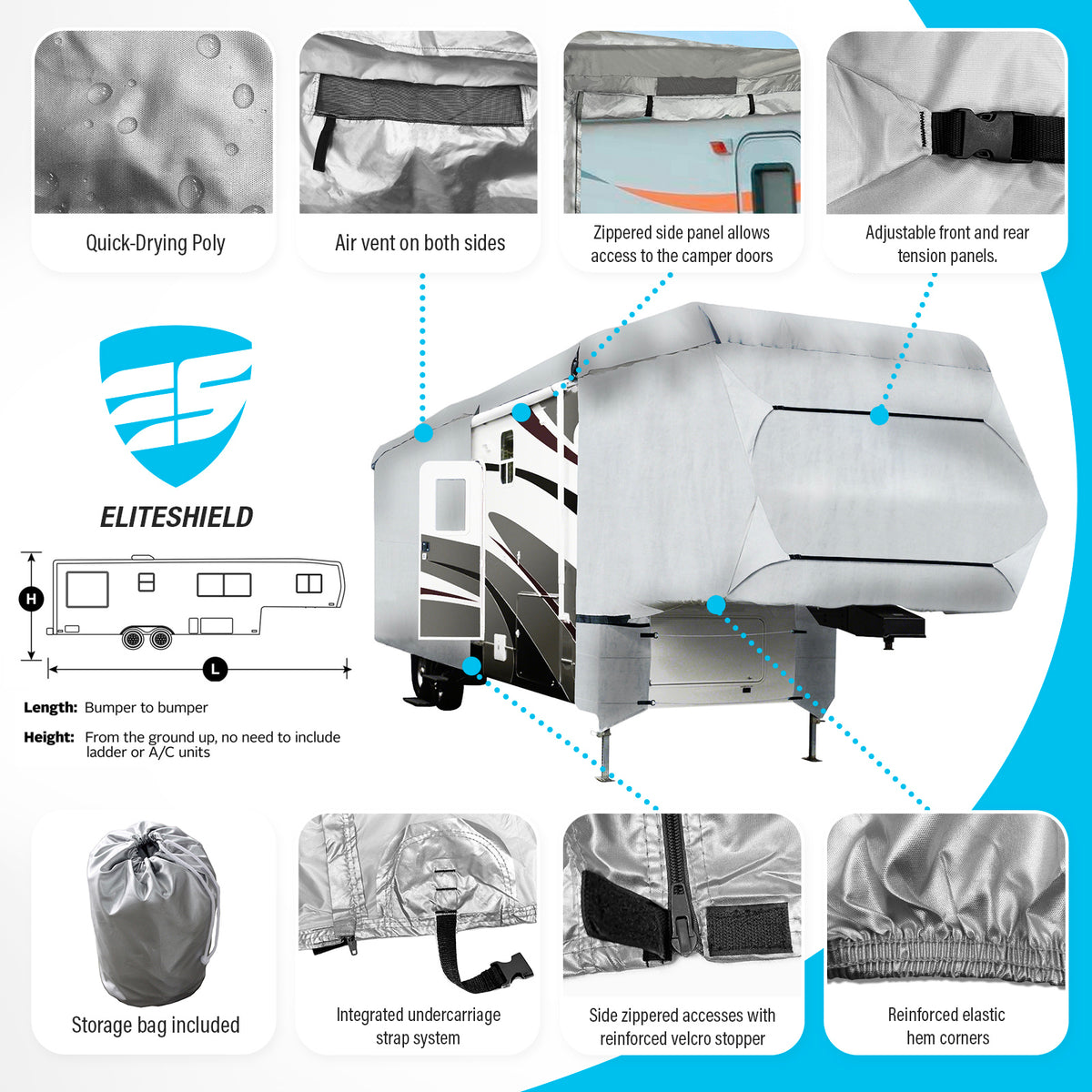 Quick-Drying Poly

Air vent on both sides

Zippered side panel allows access to the camper doors

Adjustable front and rear tension panels.

ELITESHIELD

H

L

Length: Bumper to bumper

Height: From the ground up, no need to include ladder or A/C units

Storage bag included

Integrated undercarriage strap system

Side zippered accesses with reinforced velcro stopper

Reinforced elastic hem corners