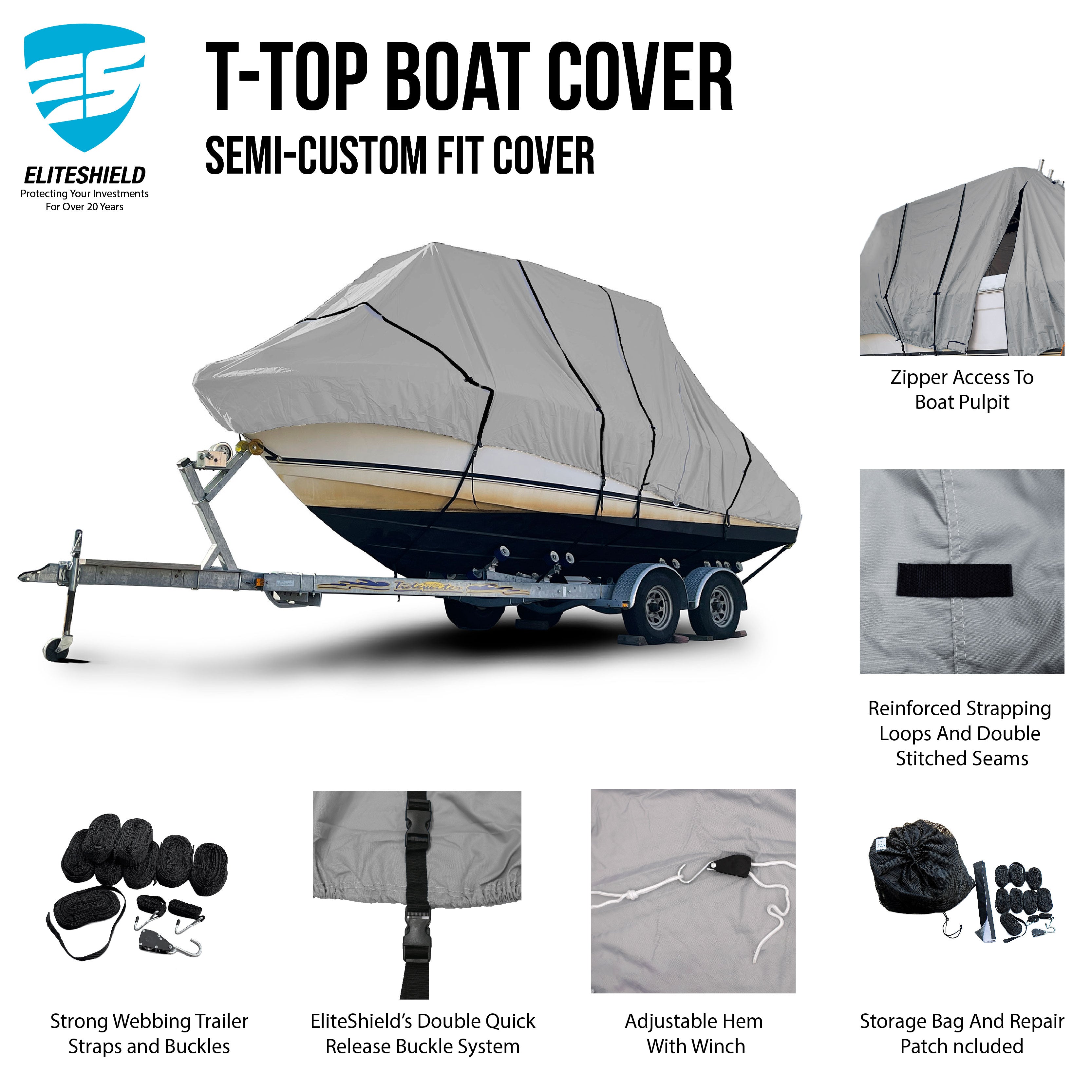 ELITESHIELD
Protecting Your Investments For Over 20 Years

T-TOP BOAT COVER
SEMI-CUSTOM FIT COVER

Zipper Access To Boat Pulpit

Reinforced Strapping Loops And Double Stitched Seams

Strong Webbing Trailer Straps and Buckles

EliteShield's Double Quick Release Buckle System

Adjustable Hem With Winch

Storage Bag And Repair Patch ncluded