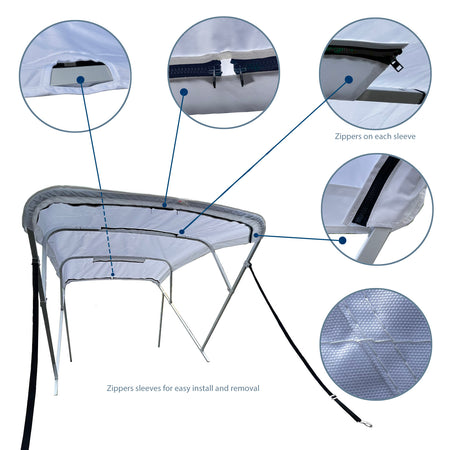 Zippers on each sleeve

Zippers sleeves for easy install and removal