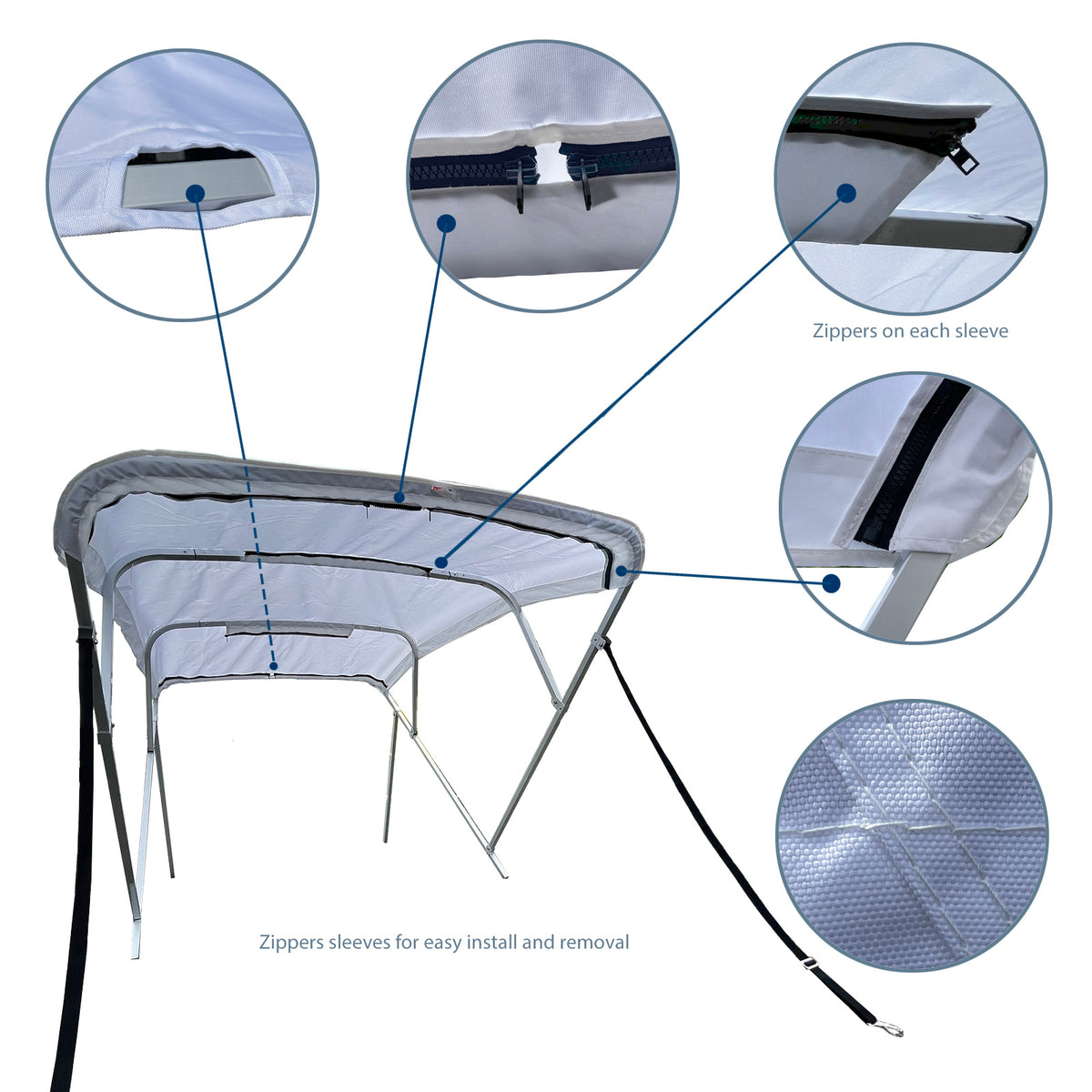 Zippers on each sleeve

Zippers sleeves for easy install and removal