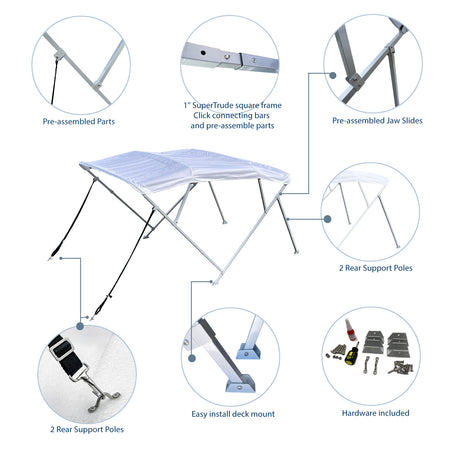 Pre-assembled Parts

1" SuperTrude square frame
Click connecting bars
and pre-assemble parts

Pre-assembled Jaw Slides

2 Rear Support Poles

2 Rear Support Poles

Easy install deck mount

Hardware included