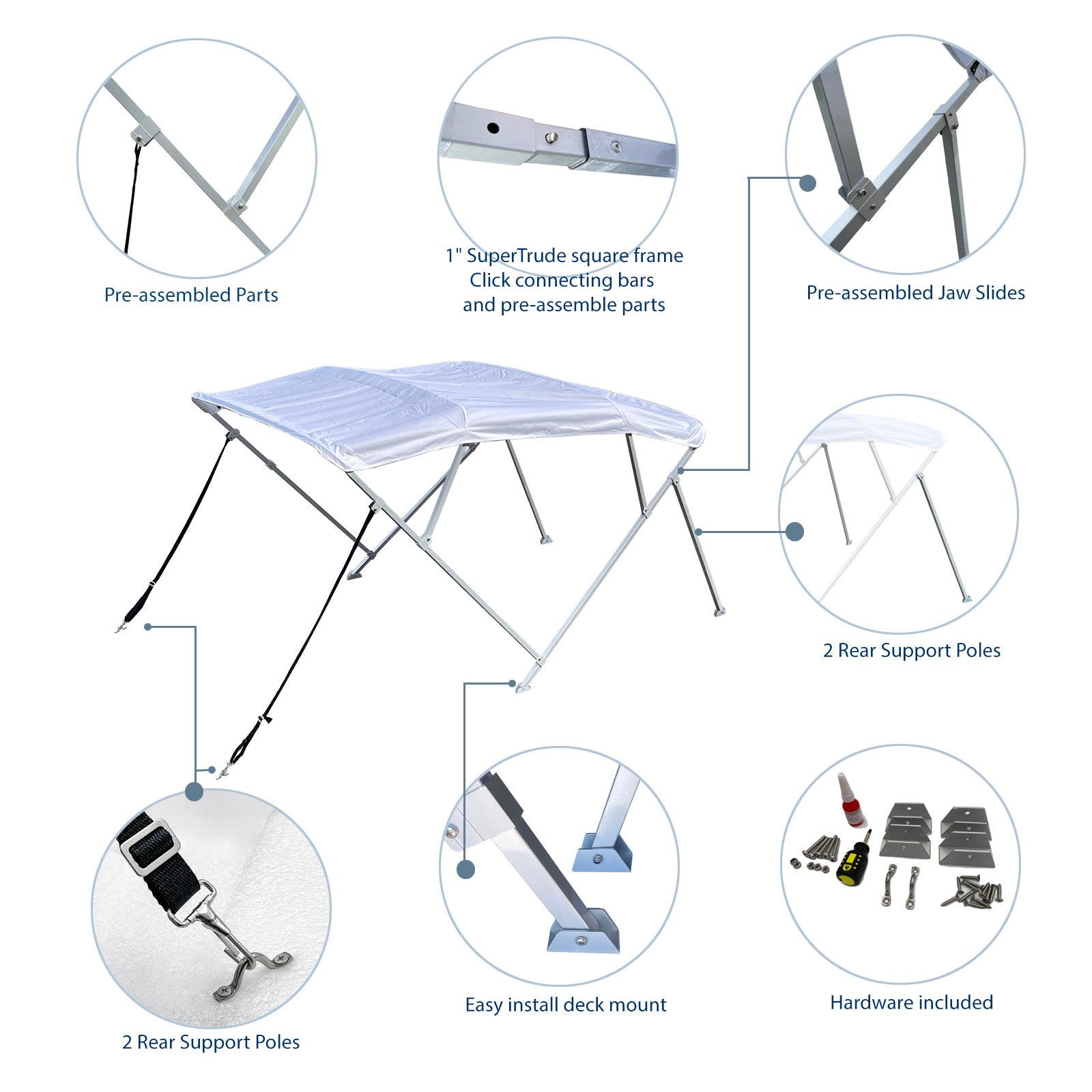 Pre-assembled Parts

1" SuperTrude square frame
Click connecting bars
and pre-assemble parts

Pre-assembled Jaw Slides

2 Rear Support Poles

2 Rear Support Poles

Easy install deck mount

Hardware included