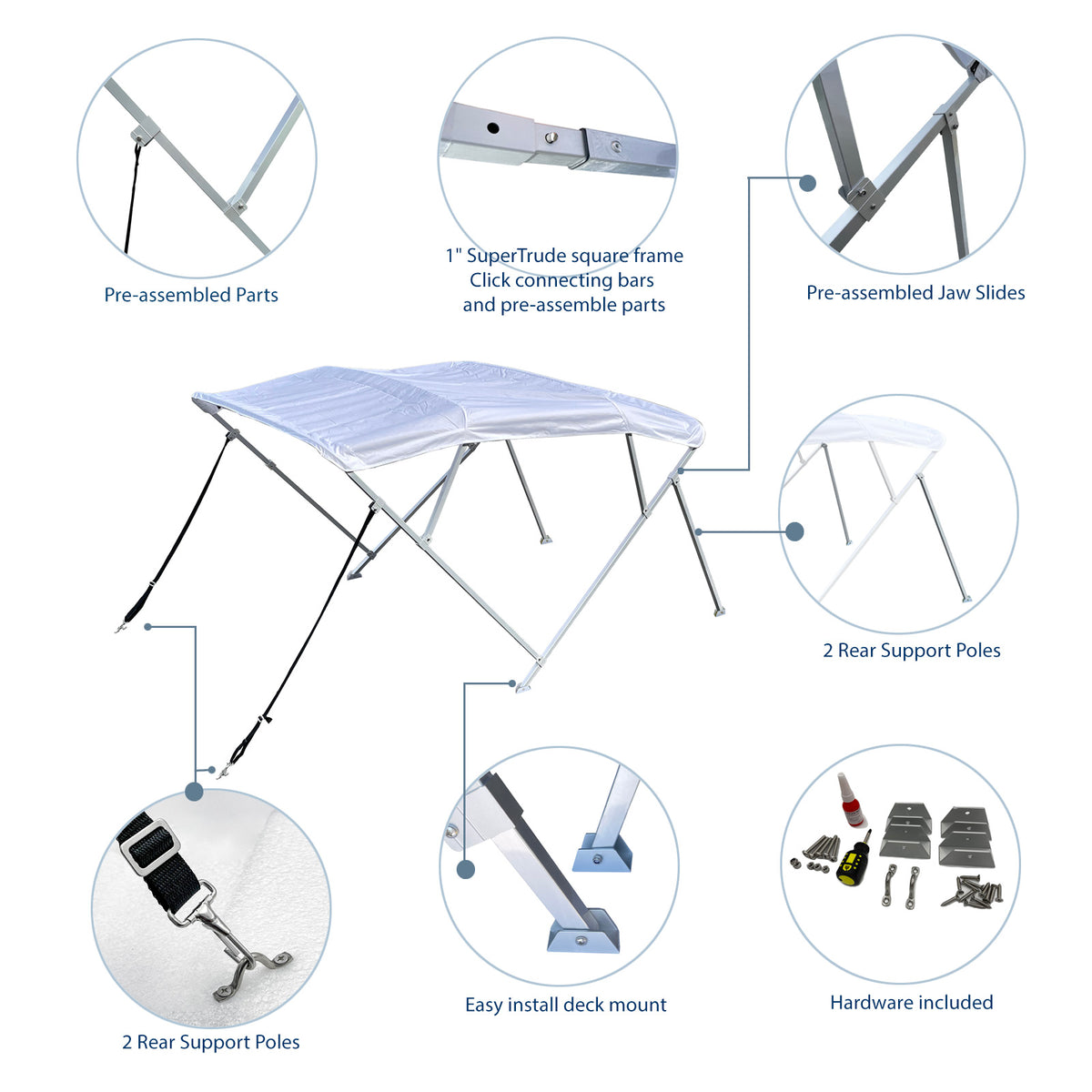 Pre-assembled Parts

1" SuperTrude square frame
Click connecting bars
and pre-assemble parts

Pre-assembled Jaw Slides

2 Rear Support Poles

2 Rear Support Poles

Easy install deck mount

Hardware included