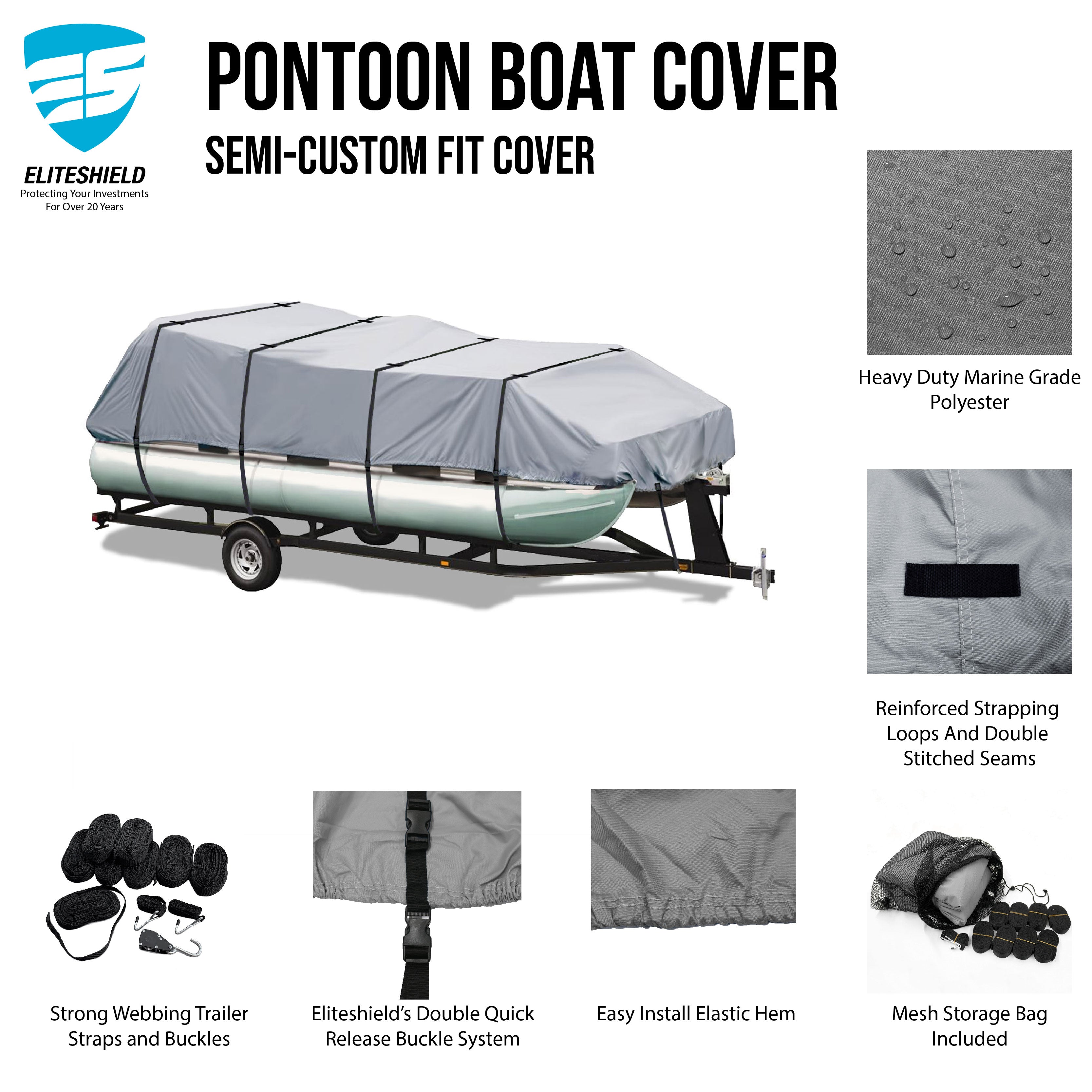 ELITESHIELD
Protecting Your Investments
For Over 20 Years

PONTOON BOAT COVER
SEMI-CUSTOM FIT COVER

Heavy Duty Marine Grade Polyester

Reinforced Strapping Loops And Double Stitched Seams

Strong Webbing Trailer Straps and Buckles

Eliteshield's Double Quick Release Buckle System

Easy Install Elastic Hem

Mesh Storage Bag Included