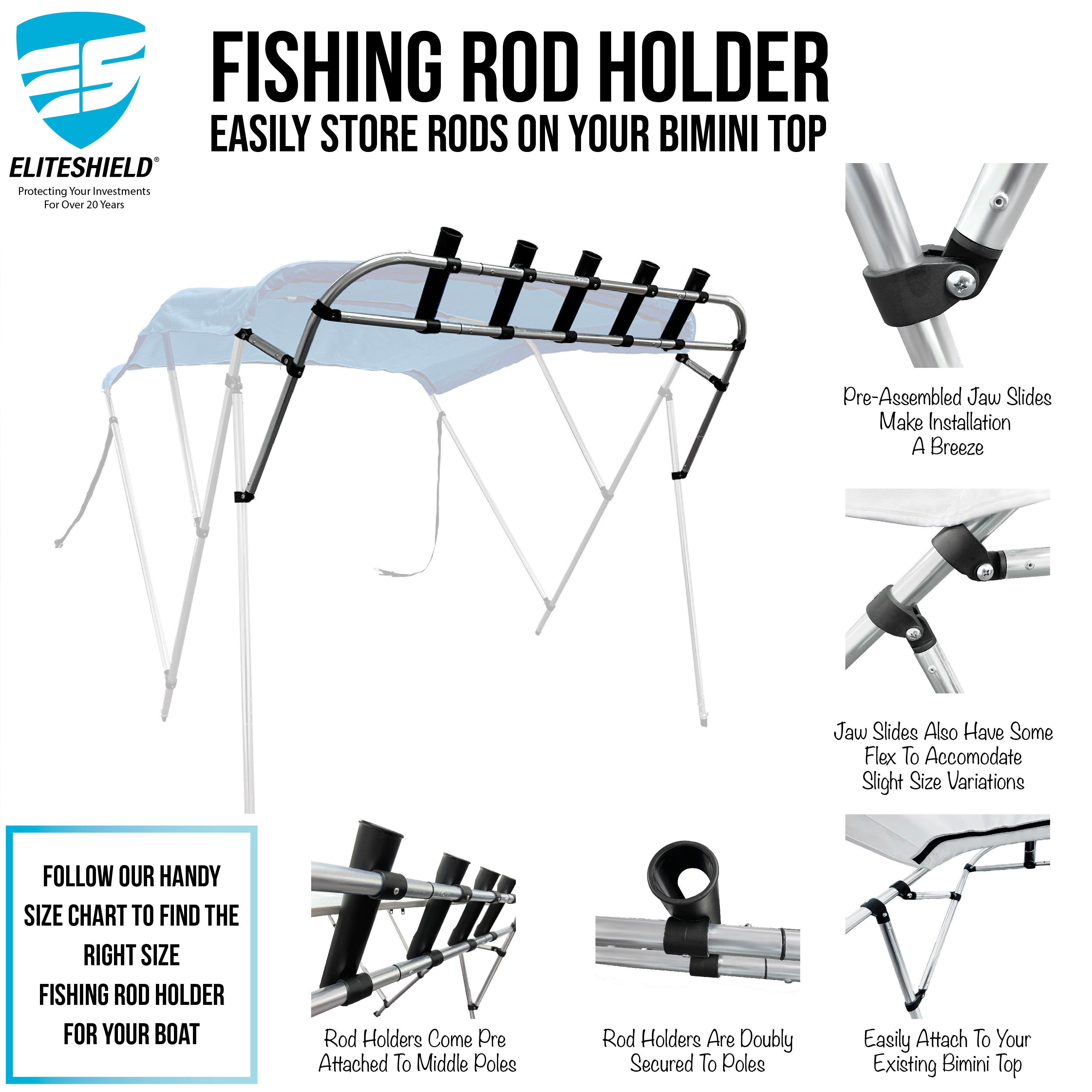 ELITESHIELD®
Protecting Your Investments For Over 20 Years

FISHING ROD HOLDER
EASILY STORE RODS ON YOUR BIMINI TOP

Pre-Assembled Jaw Slides Make Installation A Breeze

Jaw Slides Also Have Some Flex To Accomodate Slight Size Variations

FOLLOW OUR HANDY SIZE CHART TO FIND THE RIGHT SIZE FISHING ROD HOLDER FOR YOUR BOAT

Rod Holders Come Pre Attached To Middle Poles

Rod Holders Are Doubly Secured To Poles

Easily Attach To Your Existing Bimini Top